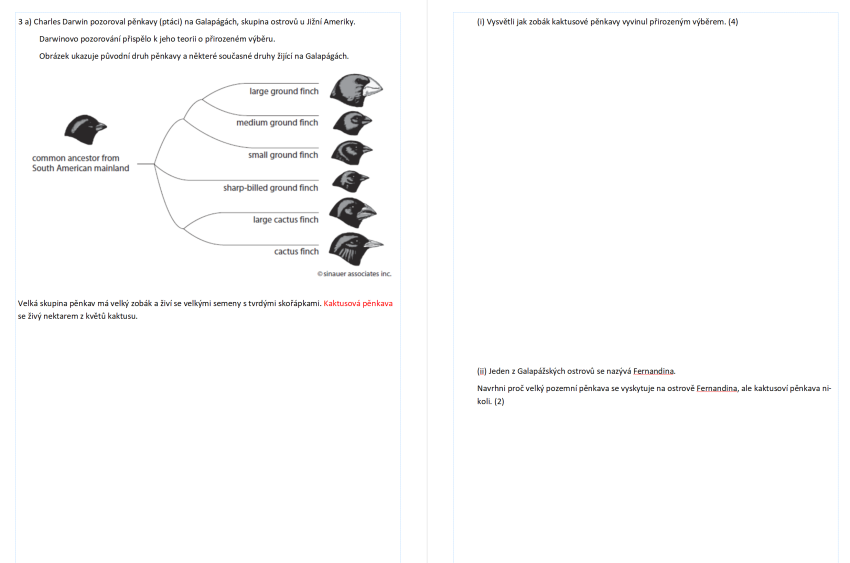 3 a) Charles Darwin pozoroval pěnkavy (ptáci) na Galapágách, skupina ostrovů u Jižní Ameriky.

Darwinovo pozorování přispělo k jeho teorii o přirozeném výběru.

Obrázek ukazuje původní druh pěnkavy a některé současné druhy žijící na Galapágách.

common ancestor from South American mainland

large ground finch

medium ground finch

small ground finch

sharp-billed ground finch

large cactus finch

cactus finch

© sinauer associates inc.

Velká skupina pěnkav má velký zobák a živí se velkými semeny s tvrdými skořápkami. Kaktusová pěnkava se živý nektarem z květů kaktusu.

(i) Vysvětli jak zobák kaktusové pěnkavy vyvinul přirozeným výběrem. (4)

(ii) Jeden z Galapážských ostrovů se nazývá Fernandina.

Navrhni proč velký pozemní pěnkava se vyskytuje na ostrově Fernandina, ale kaktusoví pěnkava nikoli. (2)